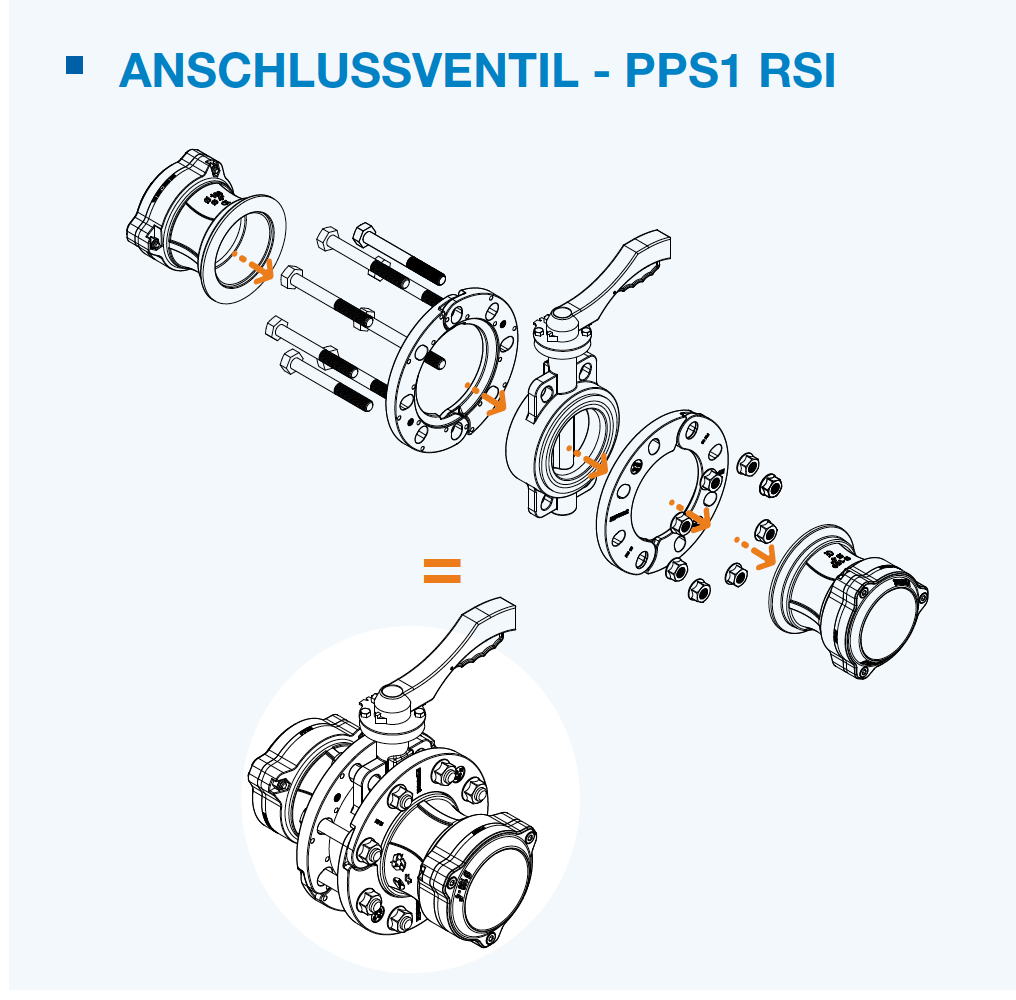 ANSCHLUSSVENTIL - PPS1 RSI

=