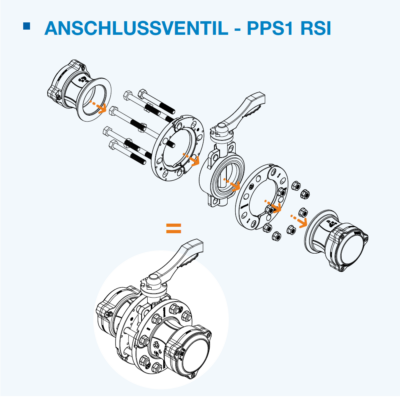 ANSCHLUSSVENTIL - PPS1 RSI

=